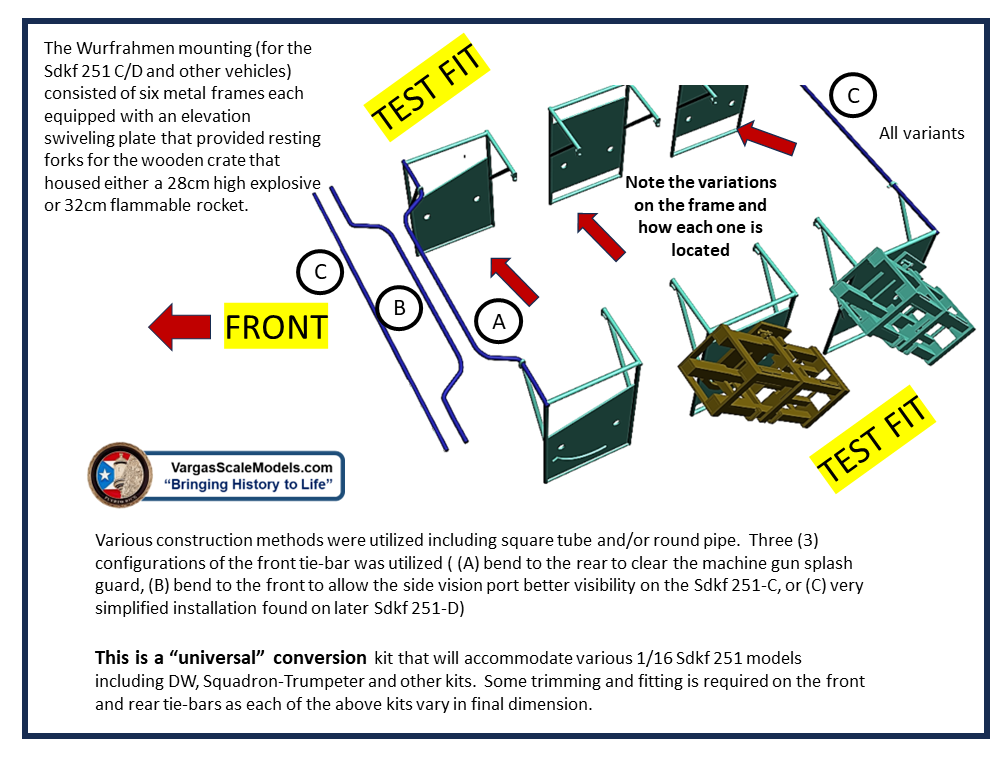 The Wurfrahmen mounting (for the Sdkf 251 C/D and other vehicles) consisted of six metal frames each equipped with an elevation swiveling plate that provided resting forks for the wooden crate that housed either a 28cm high explosive or 32cm flammable rocket.

TEST FIT

C

All variants

Note the variations on the frame and how each one is located

C

B

A

FRONT

TEST FIT

VargasScaleModels.com
"Bringing History to Life"

Various construction methods were utilized including square tube and/or round pipe. Three (3) configurations of the front tie-bar was utilized ( (A) bend to the rear to clear the machine gun splash guard, (B) bend to the front to allow the side vision port better visibility on the Sdkf 251-C, or (C) very simplified installation found on later Sdkf 251-D)

This is a "universal" conversion kit that will accommodate various 1/16 Sdkf 251 models including DW, Squadron-Trumpeter and other kits. Some trimming and fitting is required on the front and rear tie-bars as each of the above kits vary in final dimension.