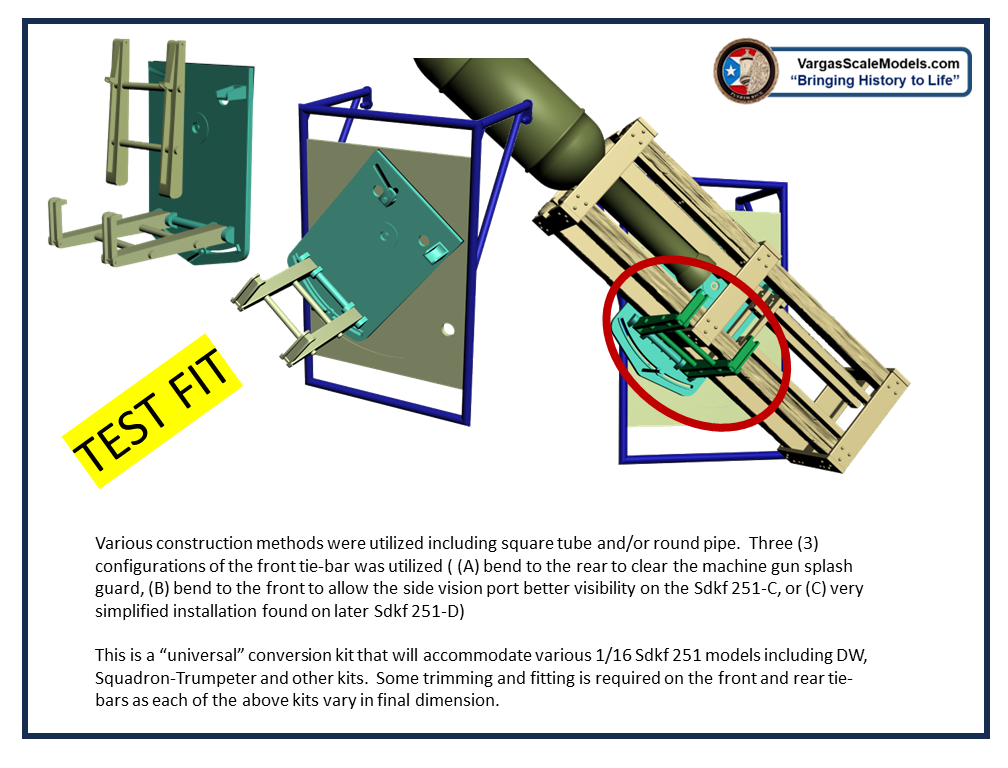 VargasScaleModels.com
"Bringing History to Life"

TEST FIT

Various construction methods were utilized including square tube and/or round pipe. Three (3) configurations of the front tie-bar was utilized ( (A) bend to the rear to clear the machine gun splash guard, (B) bend to the front to allow the side vision port better visibility on the Sdkf 251-C, or (C) very simplified installation found on later Sdkf 251-D)

This is a "universal" conversion kit that will accommodate various 1/16 Sdkf 251 models including DW, Squadron-Trumpeter and other kits. Some trimming and fitting is required on the front and rear tie-bars as each of the above kits vary in final dimension.